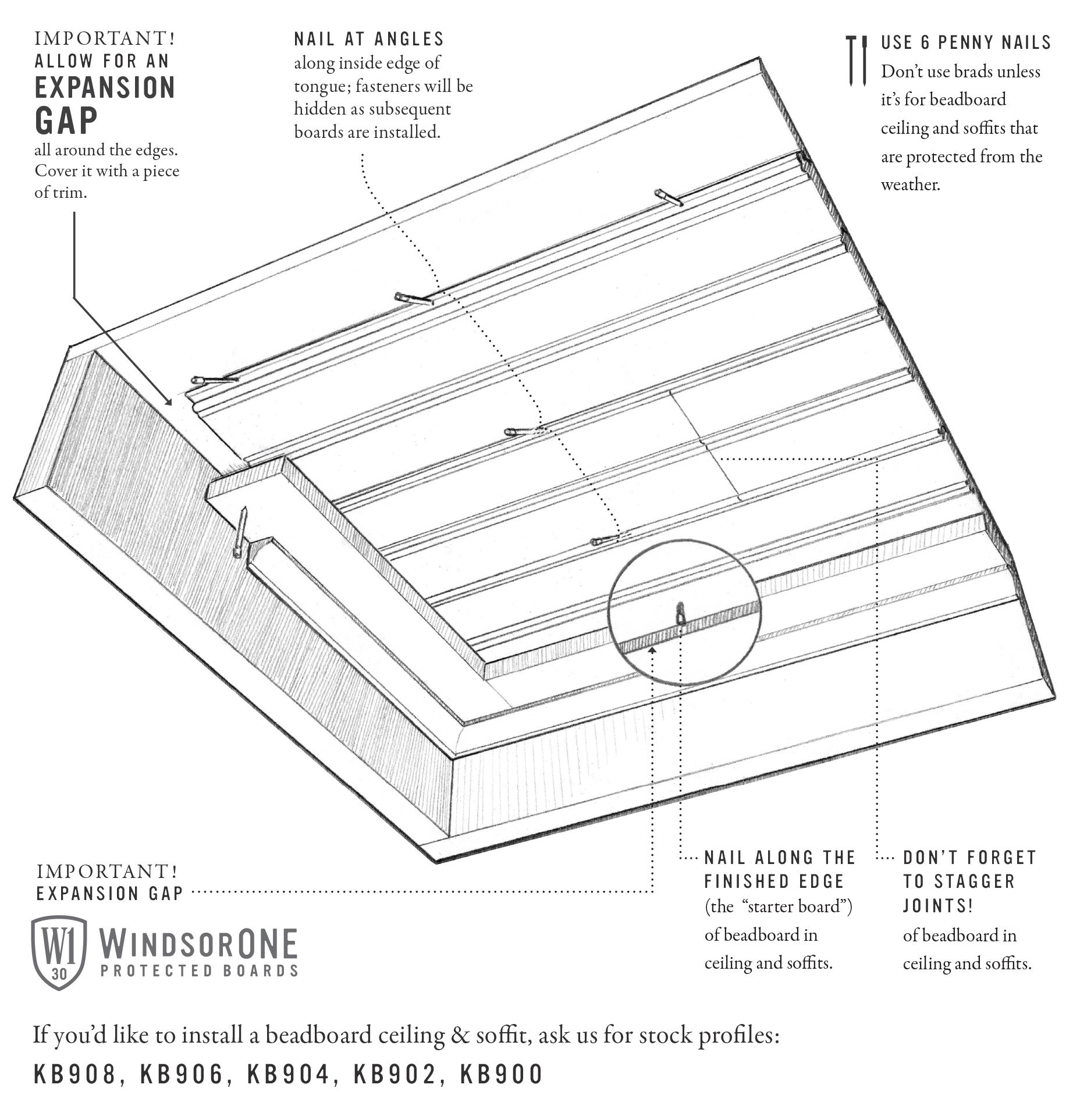 IMPORTANT!
ALLOW FOR AN
EXPANSION
GAP
all around the edges. Cover it with a piece of trim.

NAIL AT ANGLES
along inside edge of tongue; fasteners will be hidden as subsequent boards are installed.

USE 6 PENNY NAILS
Don't use brads unless it's for beadboard ceiling and soffits that are protected from the weather.

IMPORTANT!
EXPANSION GAP

NAIL ALONG THE FINISHED EDGE
(the "starter board") of beadboard in ceiling and soffits.

DON'T FORGET TO STAGGER JOINTS!
of beadboard in ceiling and soffits.

W1
30
WINDSORONE
PROTECTED BOARDS

If you'd like to install a beadboard ceiling & soffit, ask us for stock profiles:
KB908, KB906, KB904, KB902, KB900