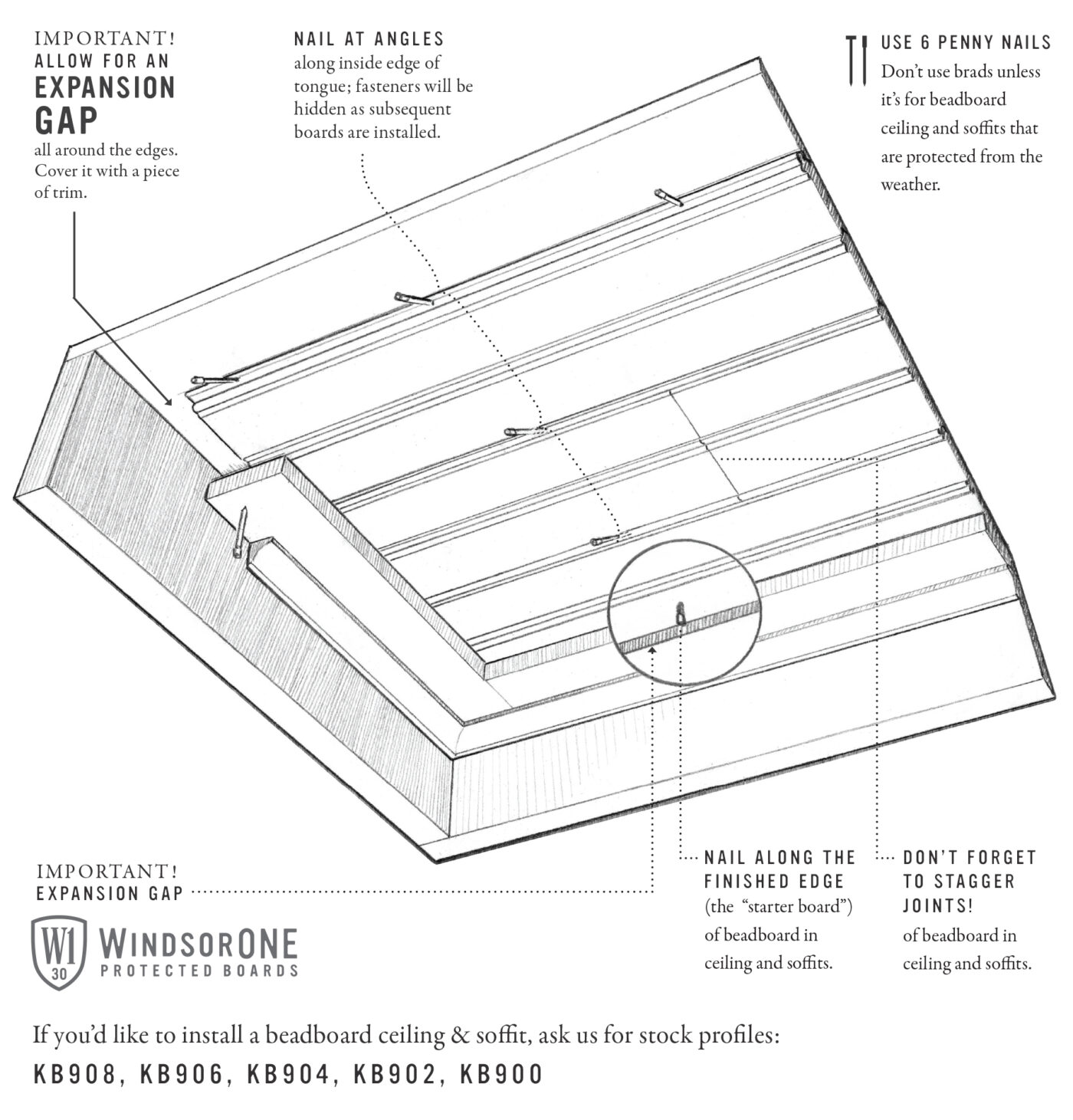 IMPORTANT!
ALLOW FOR AN
EXPANSION
GAP
all around the edges. Cover it with a piece of trim.

NAIL AT ANGLES
along inside edge of tongue; fasteners will be hidden as subsequent boards are installed.

USE 6 PENNY NAILS
Don't use brads unless it's for beadboard ceiling and soffits that are protected from the weather.

IMPORTANT!
EXPANSION GAP

NAIL ALONG THE FINISHED EDGE
(the "starter board") of beadboard in ceiling and soffits.

DON'T FORGET TO STAGGER JOINTS!
of beadboard in ceiling and soffits.

W1
30
WINDSORONE
PROTECTED BOARDS

If you'd like to install a beadboard ceiling & soffit, ask us for stock profiles:
KB908, KB906, KB904, KB902, KB900