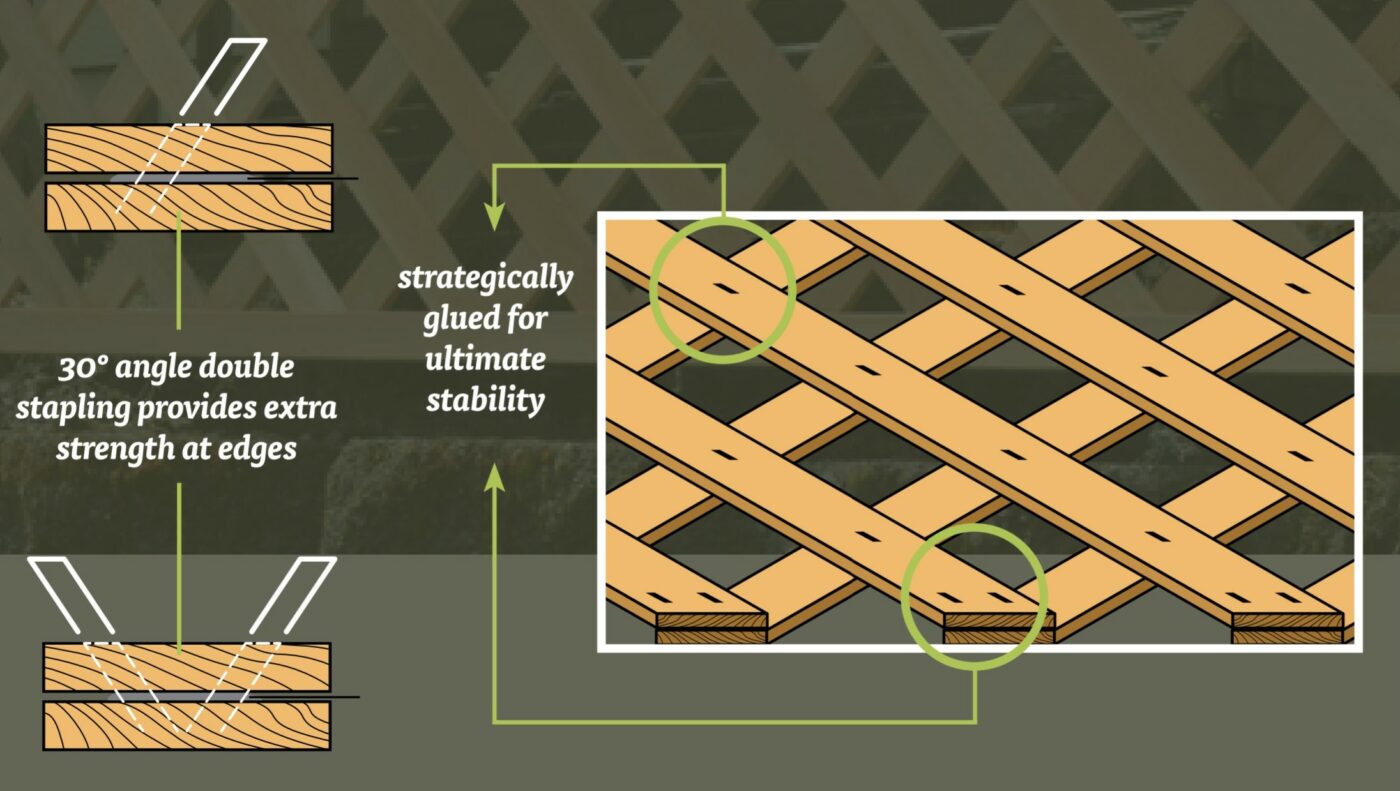 30° angle double stapling provides extra strength at edges

strategically glued for ultimate stability