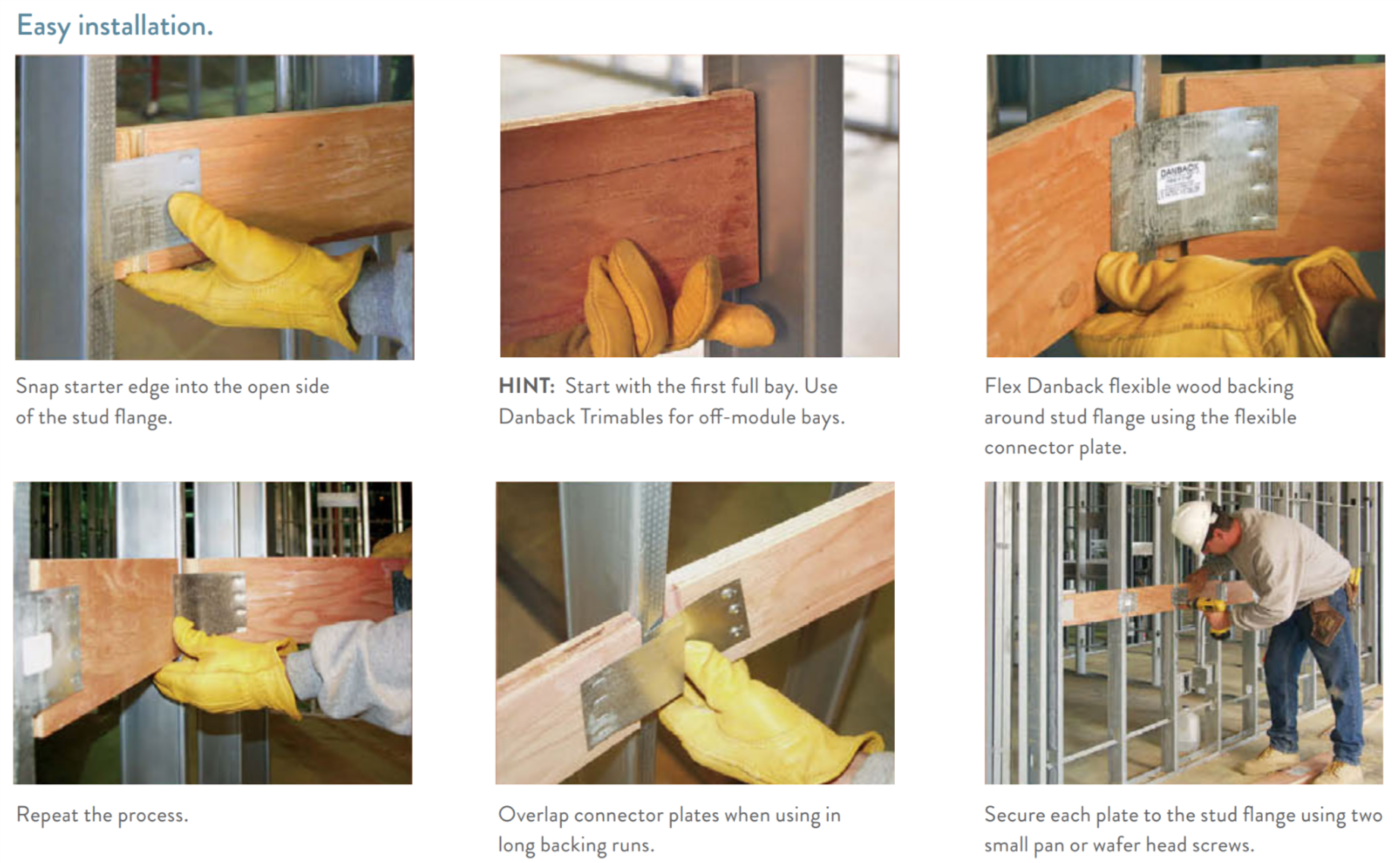 Easy installation.

Snap starter edge into the open side of the stud flange.

HINT: Start with the first full bay. Use Danback Trimables for off-module bays.

DANBACK

Flex Danback flexible wood backing around stud flange using the flexible connector plate.

Repeat the process.

Overlap connector plates when using in long backing runs.

Secure each plate to the stud flange using two small pan or wafer head screws.