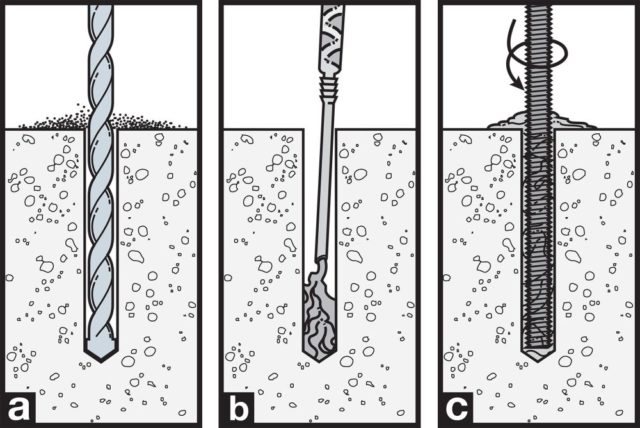 a

b

c