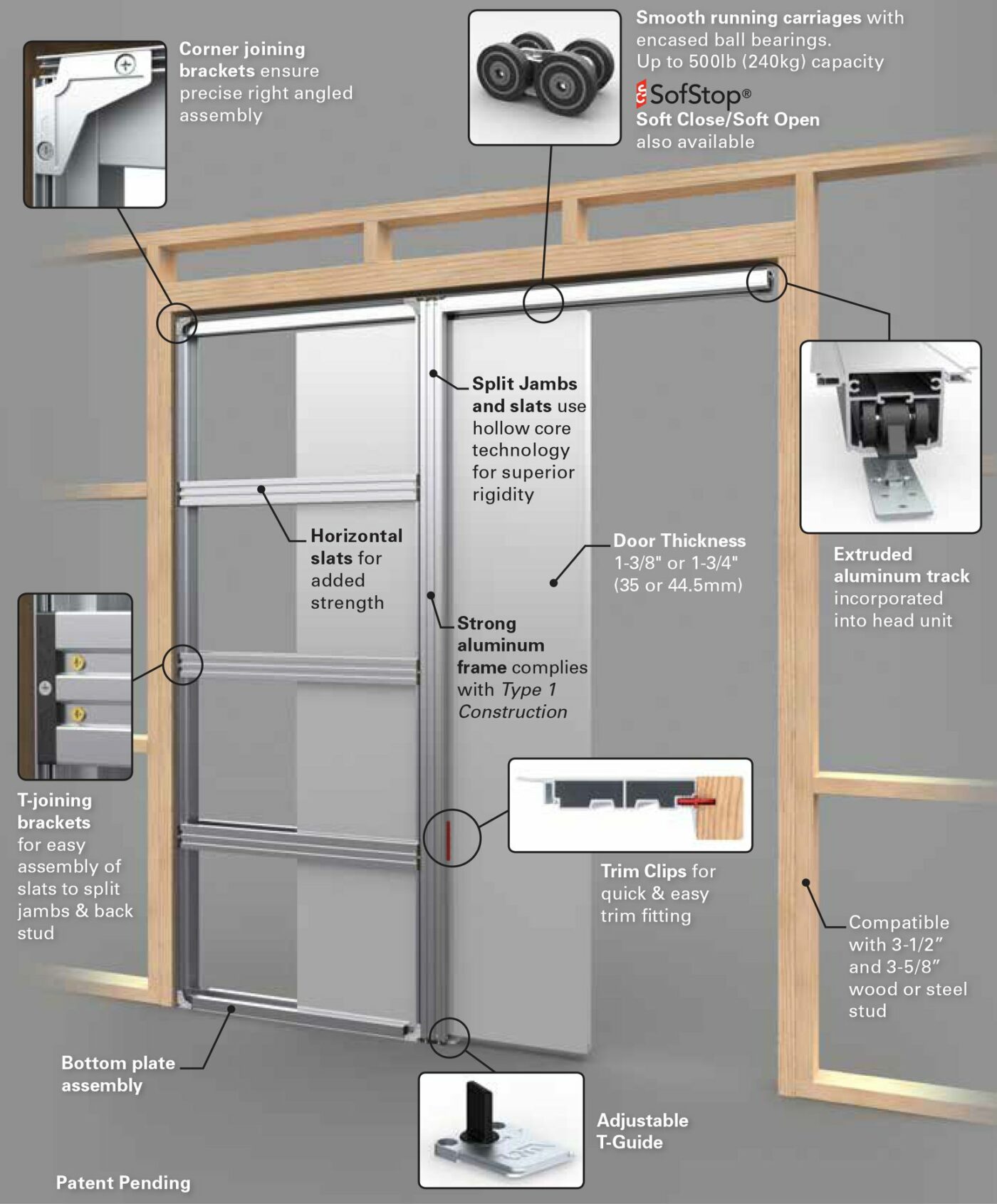 Corner joining brackets ensure precise right angled assembly

Smooth running carriages with encased ball bearings. Up to 500lb (240kg) capacity

SofStop®
Soft Close/Soft Open also available

Split Jambs and slats use hollow core technology for superior rigidity

Horizontal slats for added strength

Door Thickness 1-3/8" or 1-3/4" (35 or 44.5mm)

Extruded aluminum track incorporated into head unit

Strong aluminum frame complies with Type 1 Construction

T-joining brackets for easy assembly of slats to split jambs & back stud

Trim Clips for quick & easy trim fitting

Compatible with 3-1/2" and 3-5/8" wood or steel stud

Bottom plate assembly

Adjustable T-Guide

Patent Pending